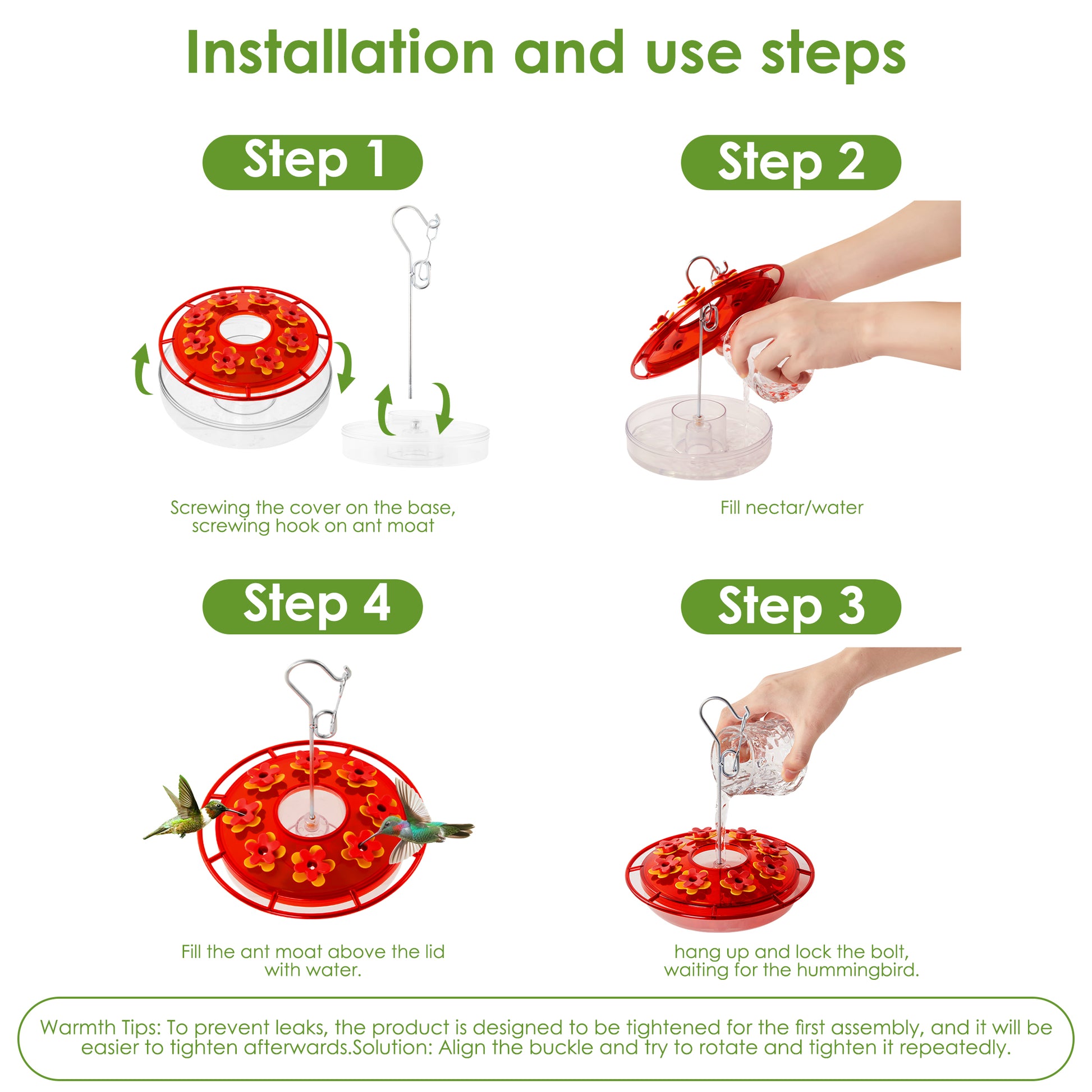 Installation and use steps

Step 1

Screwing the cover on the base, screwing hook on ant moat

Step 2

Fill nectar/water

Step 4

Fill the ant moat above the lid with water.

Step 3

hang up and lock the bolt, waiting for the hummingbird.

Warmth Tips: To prevent leaks, the product is designed to be tightened for the first assembly, and it will be easier to tighten afterwards.Solution: Align the buckle and try to rotate and tighten it repeatedly.