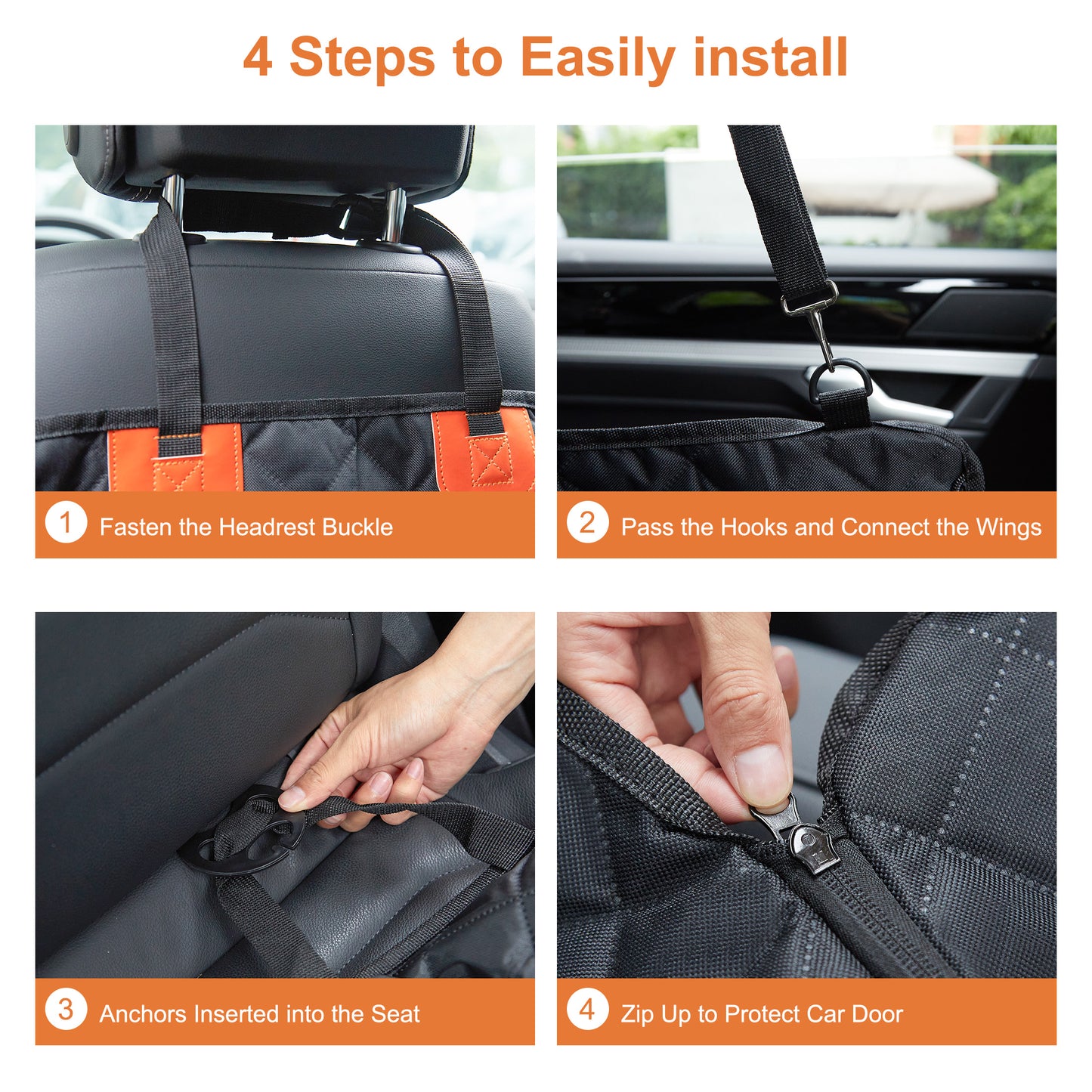 4 Steps to Easily install

1 Fasten the Headrest Buckle

2 Pass the Hooks and Connect the Wings

3 Anchors Inserted into the Seat

4 Zip Up to Protect Car Door