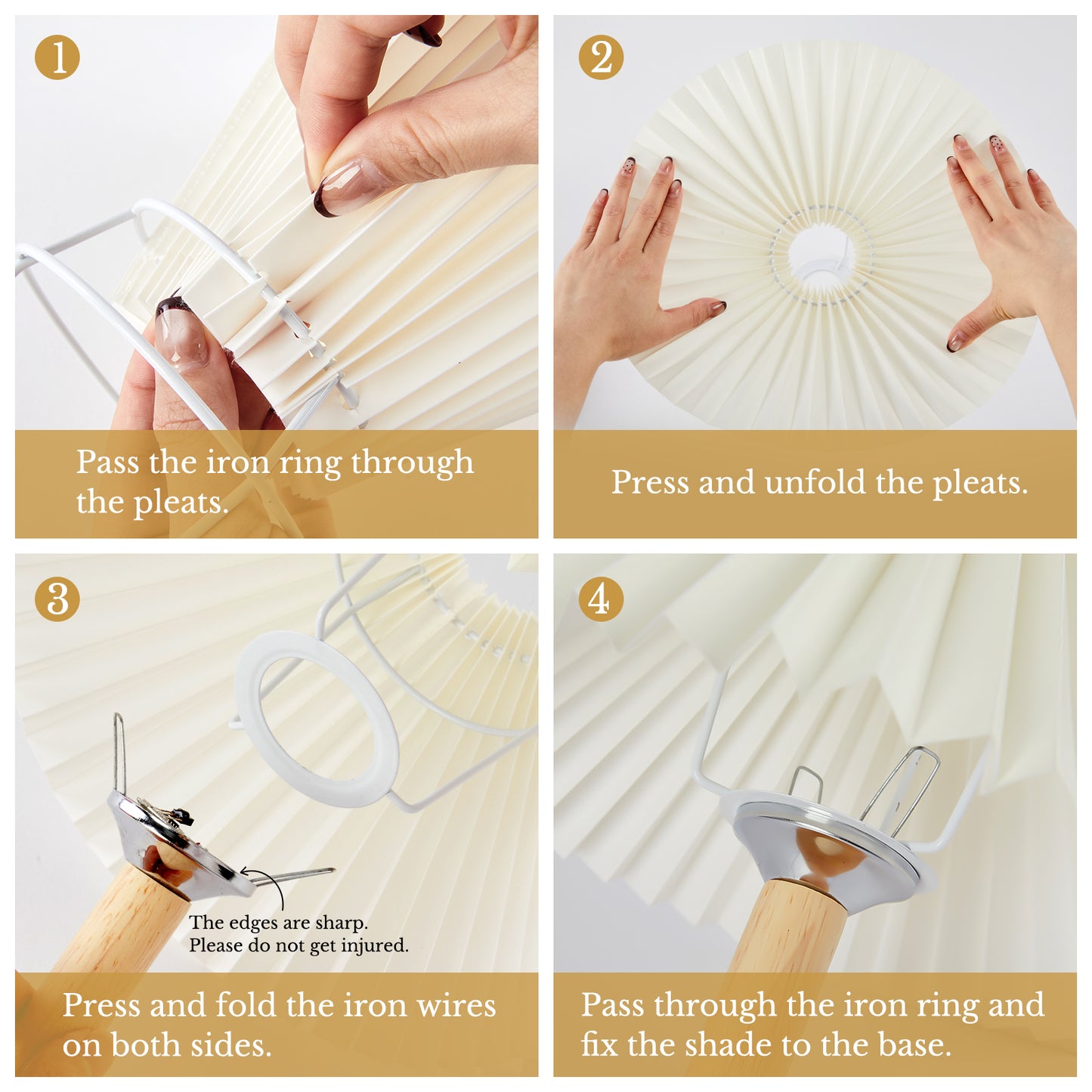 1

Pass the iron ring through the pleats.

2

Press and unfold the pleats.

3

The edges are sharp. Please do not get injured.

Press and fold the iron wires on both sides.

4

Pass through the iron ring and fix the shade to the base.