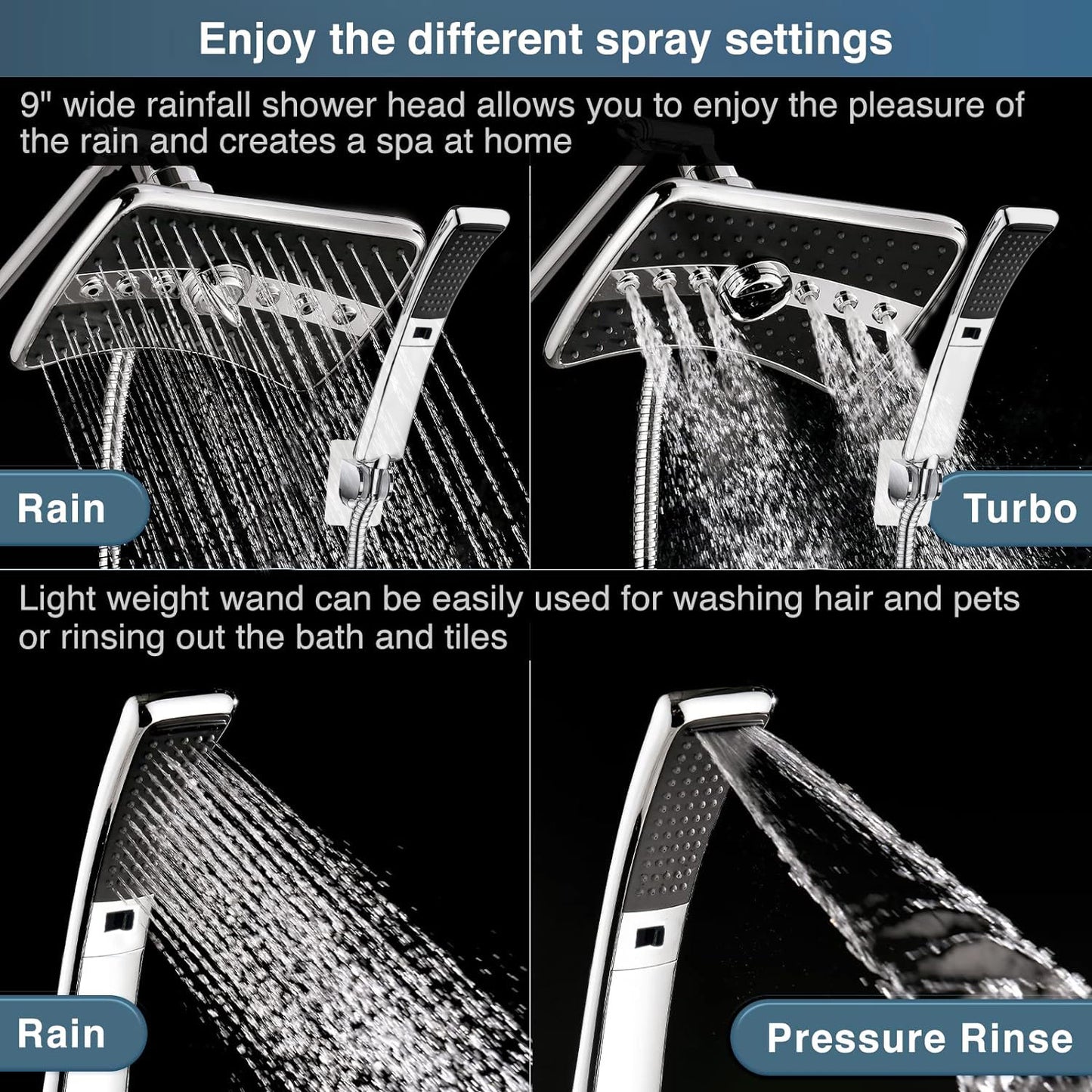 Enjoy the different spray settings

9" wide rainfall shower head allows you to enjoy the pleasure of the rain and creates a spa at home

Rain

Turbo

Light weight wand can be easily used for washing hair and pets or rinsing out the bath and tiles

Rain

Pressure Rinse