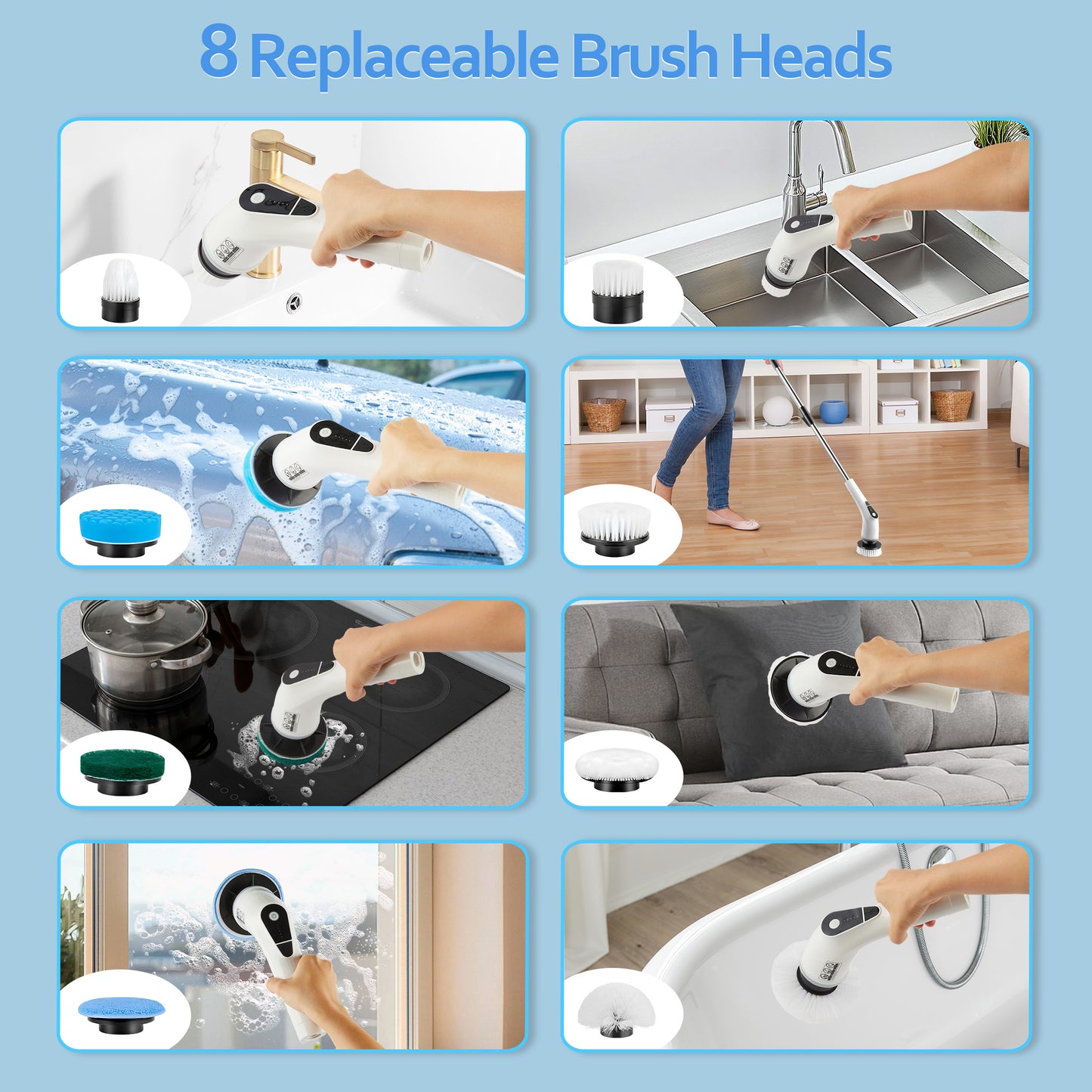 8 Replaceable Brush Heads