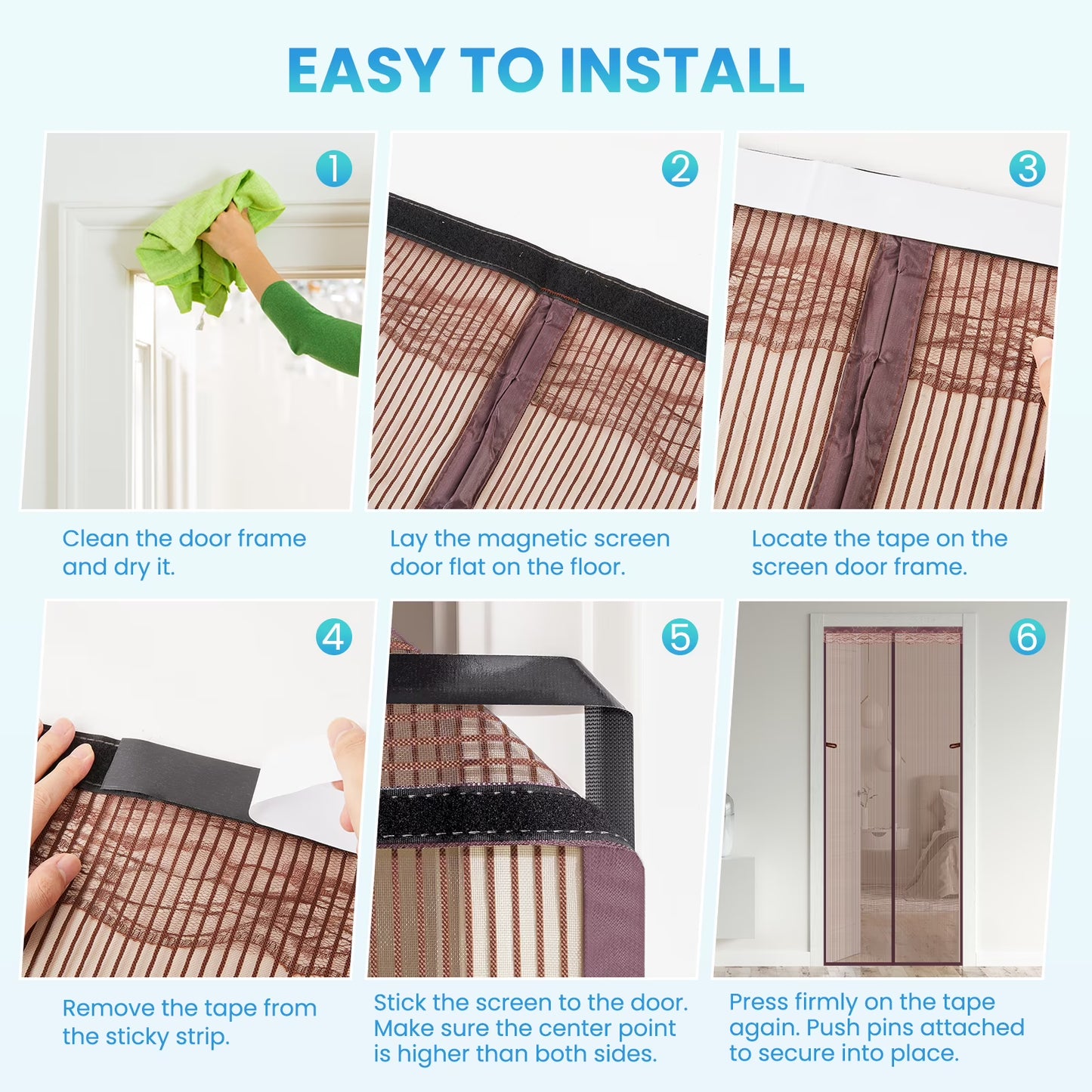 EASY TO INSTALL

1

Clean the door frame and dry it.

2

Lay the magnetic screen door flat on the floor.

3

Locate the tape on the screen door frame.

4

Remove the tape from the sticky strip.

5

Stick the screen to the door. Make sure the center point is higher than both sides.

6

Press firmly on the tape again. Push pins attached to secure into place.