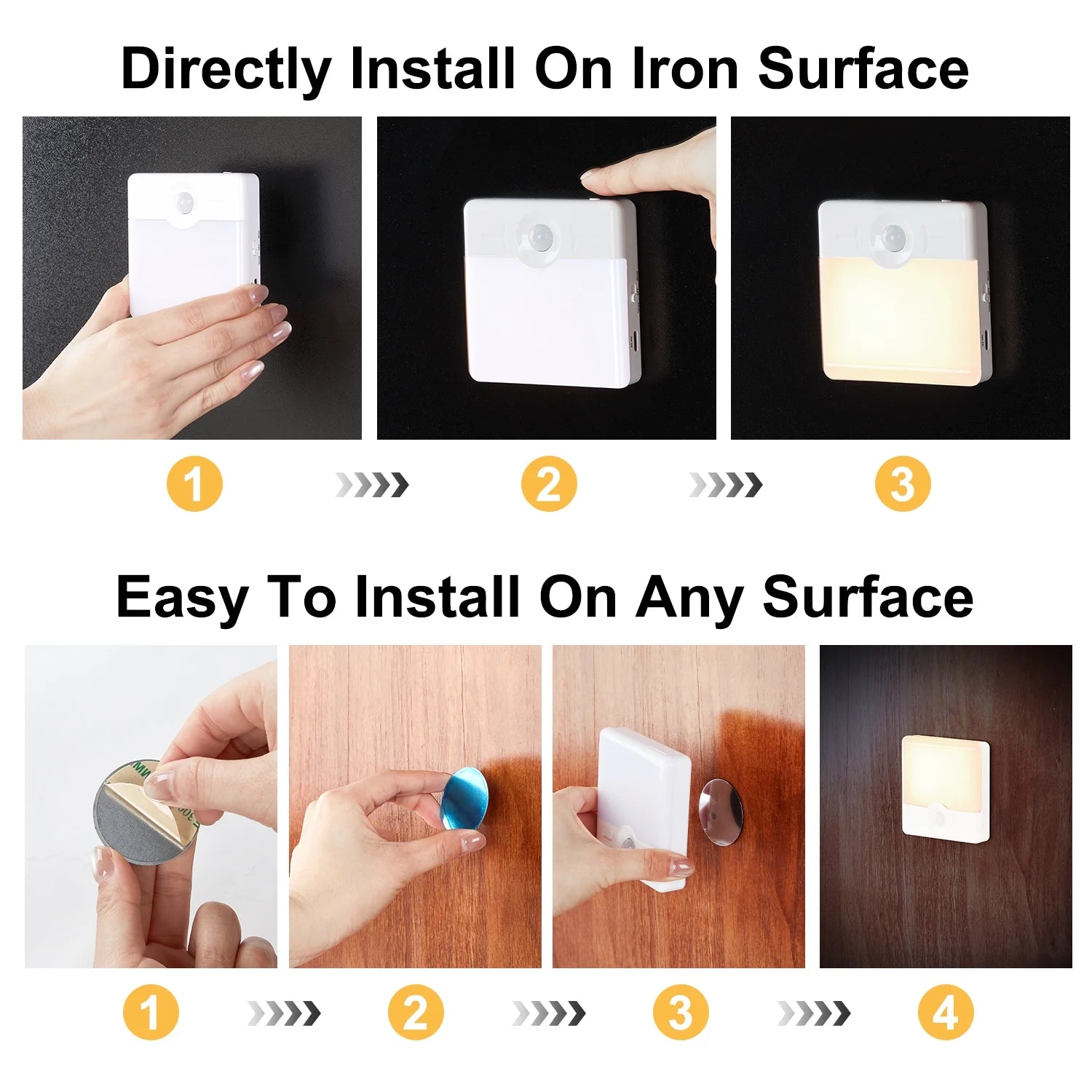 Directly Install On Iron Surface

1

2

3

Easy To Install On Any Surface

1

2

3

4