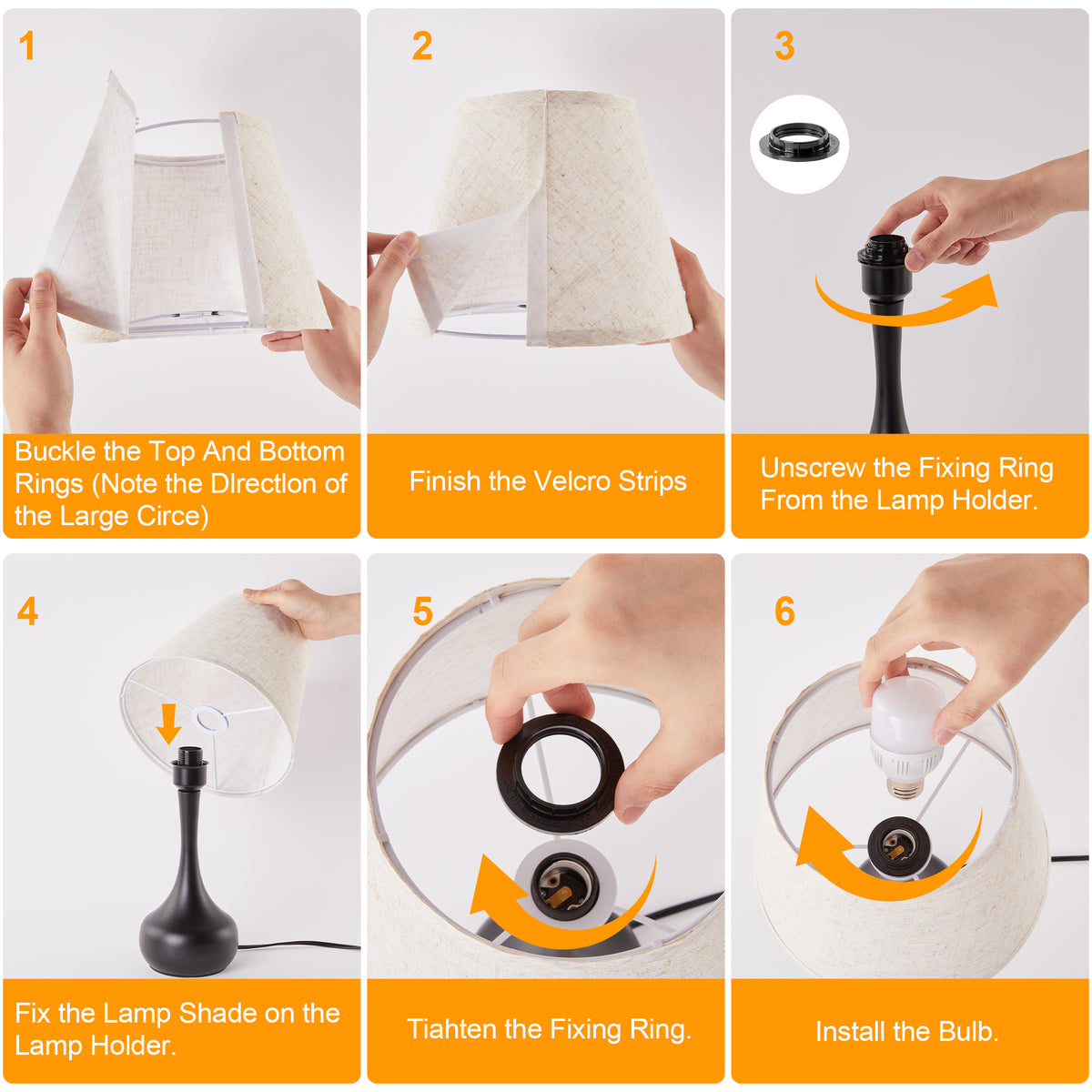 1

Buckle the Top And Bottom Rings (Note the DIrectIon of the Large Circe)

2

Finish the Velcro Strips

3

Unscrew the Fixing Ring From the Lamp Holder.

4

Fix the Lamp Shade on the Lamp Holder.

5

Tiahten the Fixing Ring.

6

Install the Bulb.