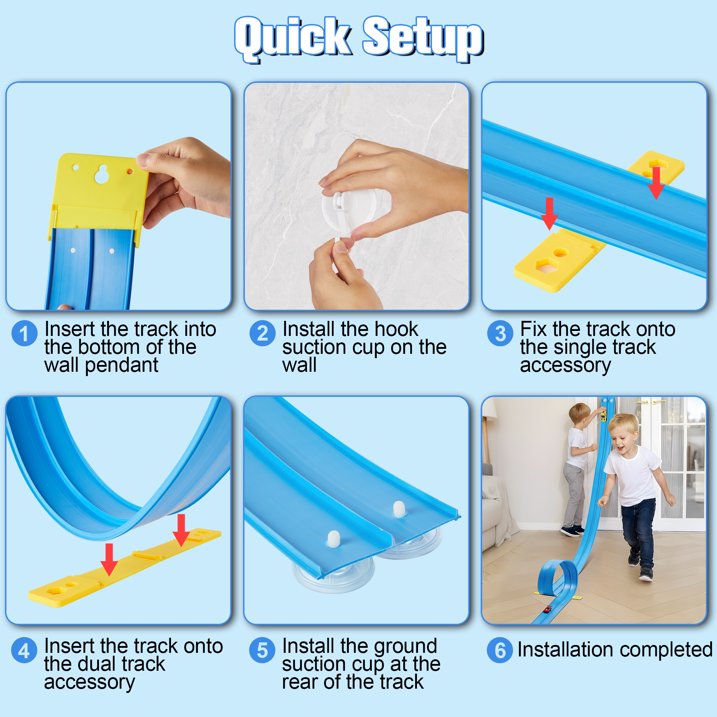 Quick Setup

1 Insert the track into the bottom of the wall pendant

2 Install the hook suction cup on the wall

3 Fix the track onto the single track accessory

4 Insert the track onto the dual track accessory

5 Install the ground suction cup at the rear of the track

6 Installation completed