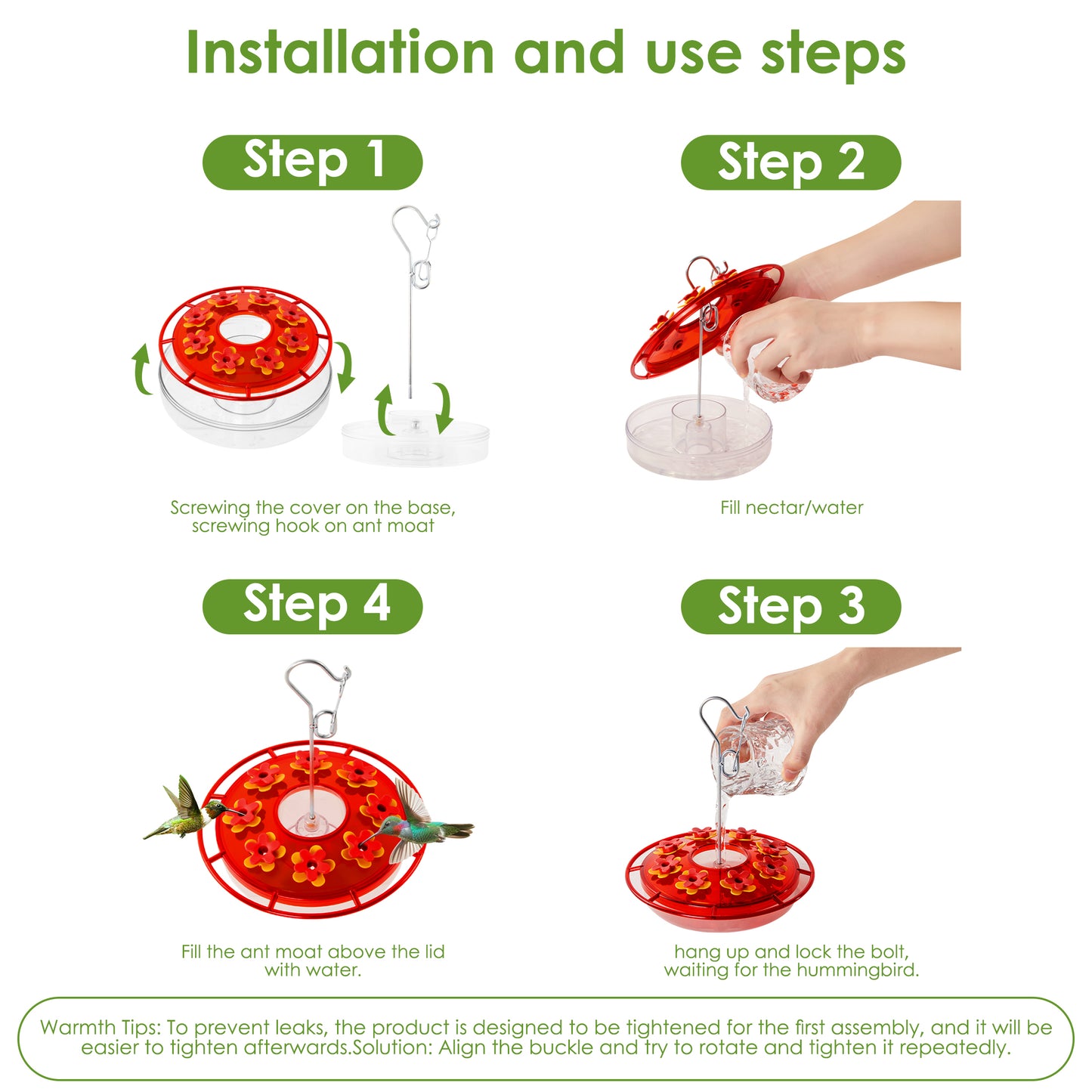 Installation and use steps

Step 1

Screwing the cover on the base, screwing hook on ant moat

Step 2

Fill nectar/water

Step 4

Fill the ant moat above the lid with water.

Step 3

hang up and lock the bolt, waiting for the hummingbird.

Warmth Tips: To prevent leaks, the product is designed to be tightened for the first assembly, and it will be easier to tighten afterwards.Solution: Align the buckle and try to rotate and tighten it repeatedly.