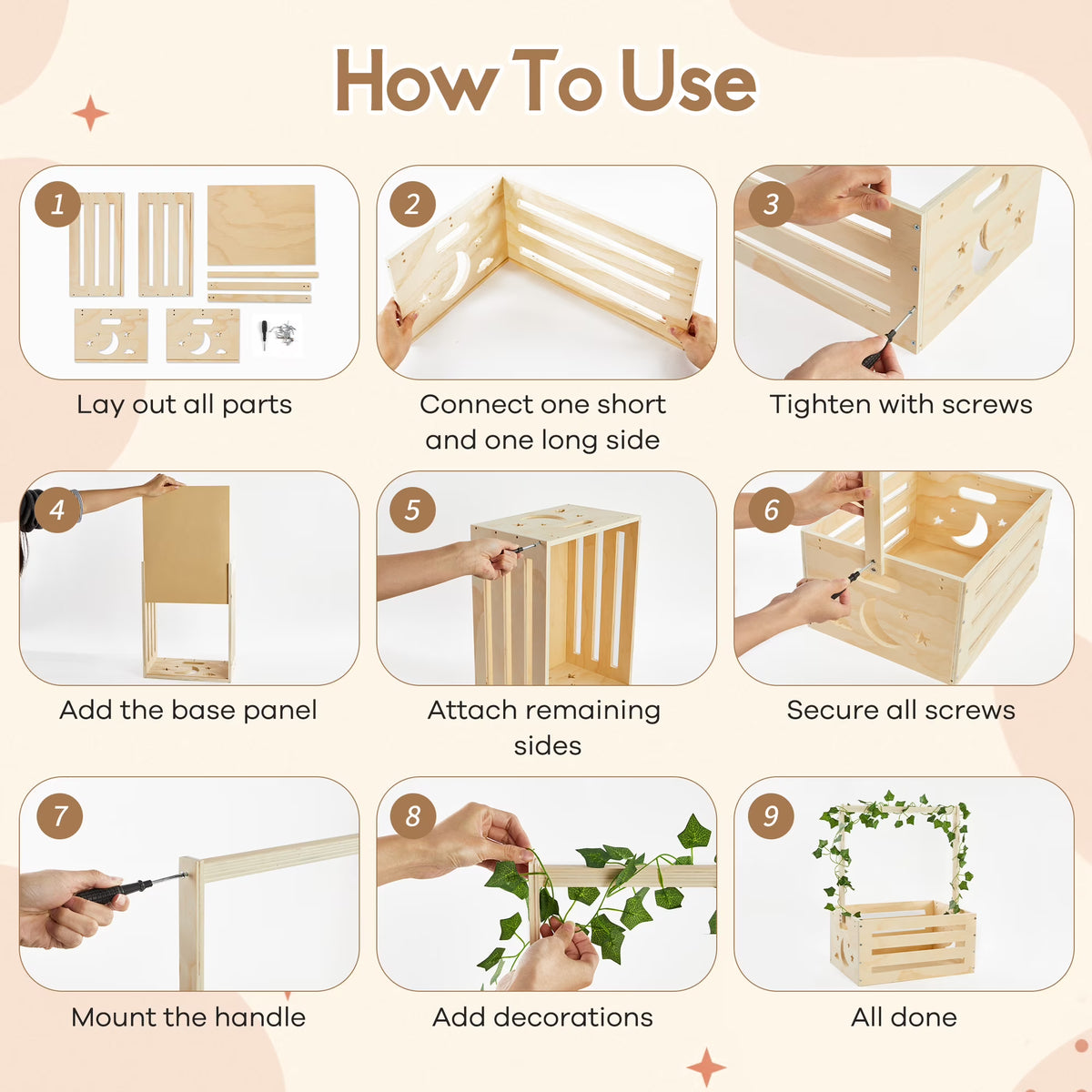 How To Use

1
Lay out all parts

2
Connect one short and one long side

3
Tighten with screws

4
Add the base panel

5
Attach remaining sides

6
Secure all screws

7
Mount the handle

8
Add decorations

9
All done