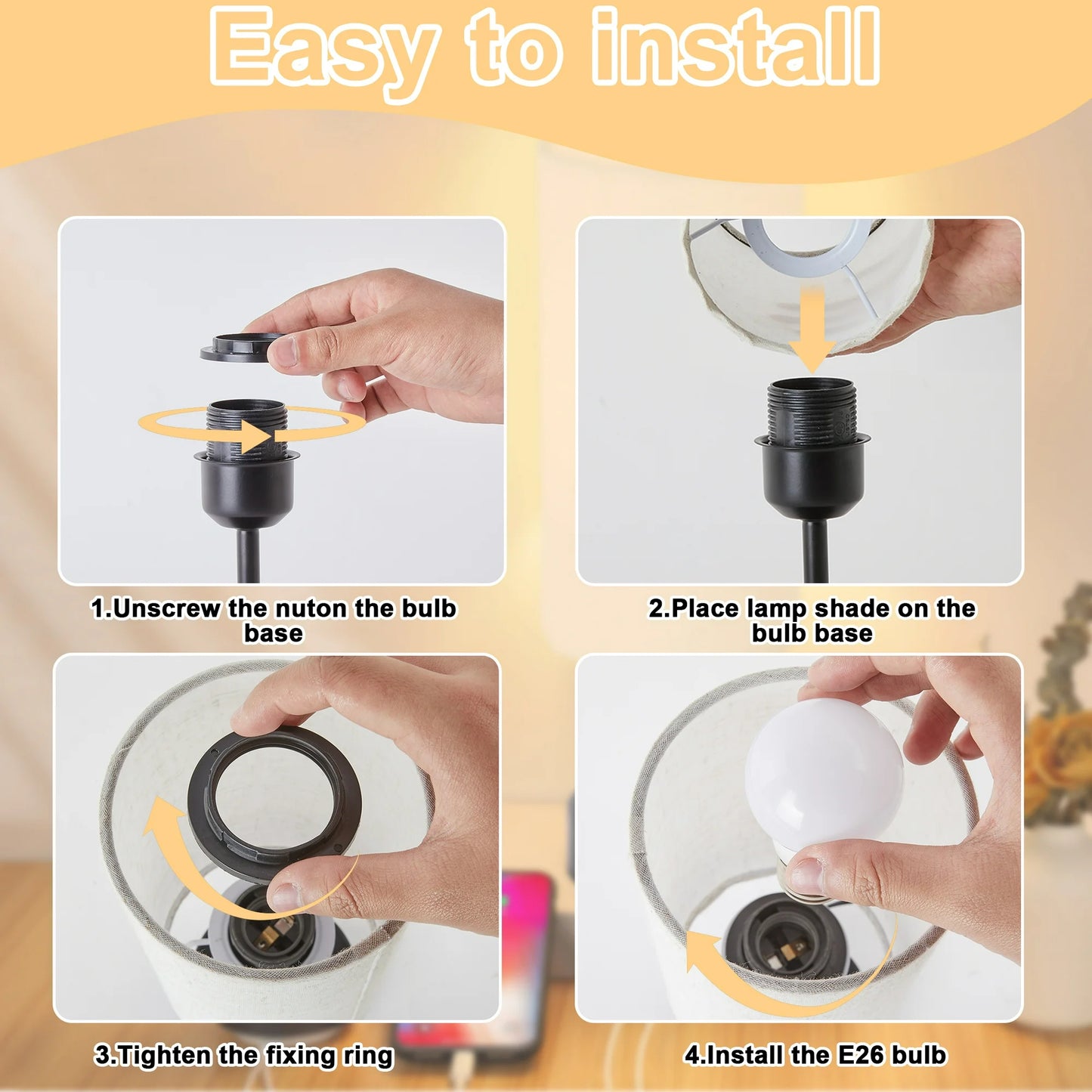 Easy to install

1.Unscrew the nuton the bulb base

2.Place lamp shade on the bulb base

3.Tighten the fixing ring

4.Install the E26 bulb