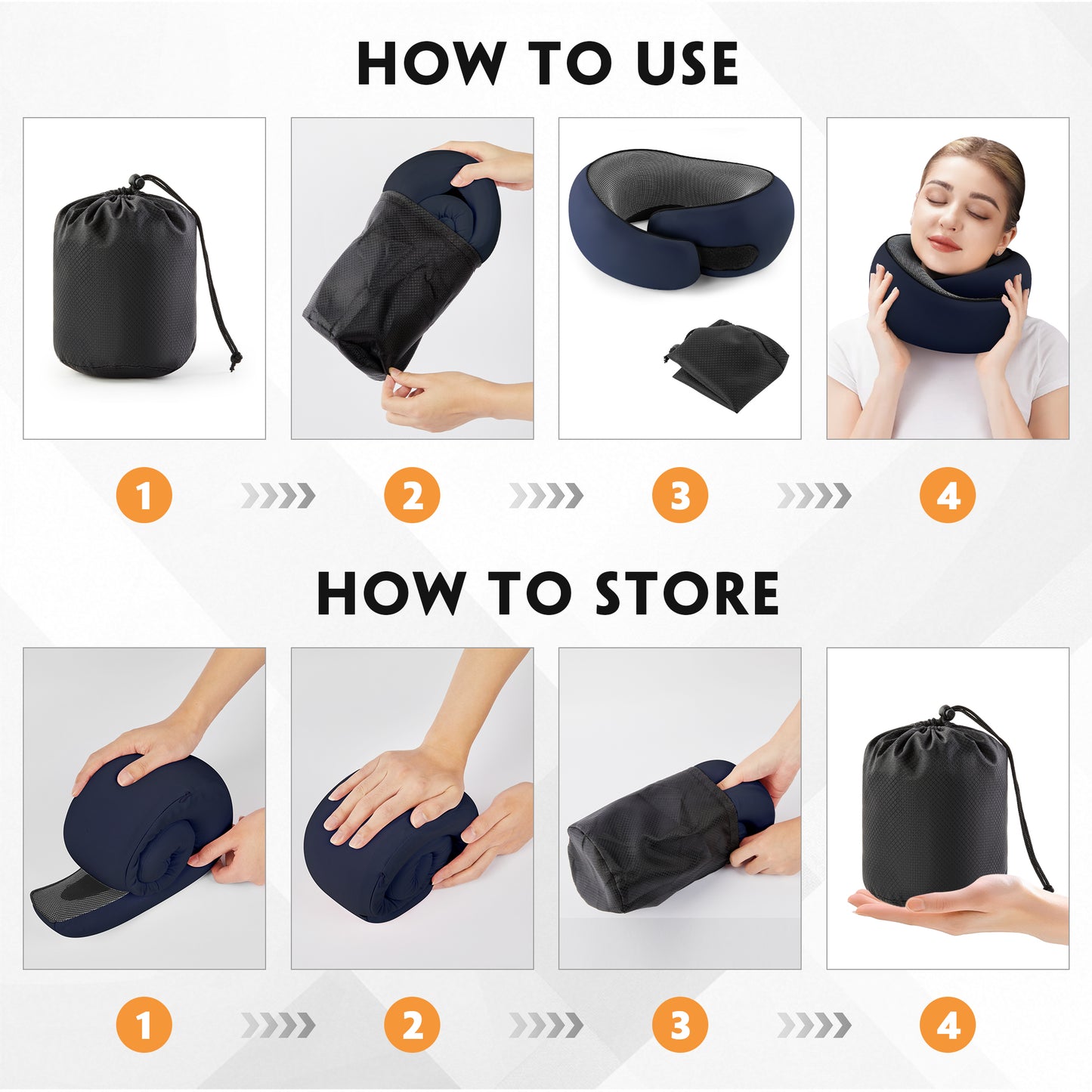 HOW TO USE

1 2 3 4

HOW TO STORE

1 2 3 4