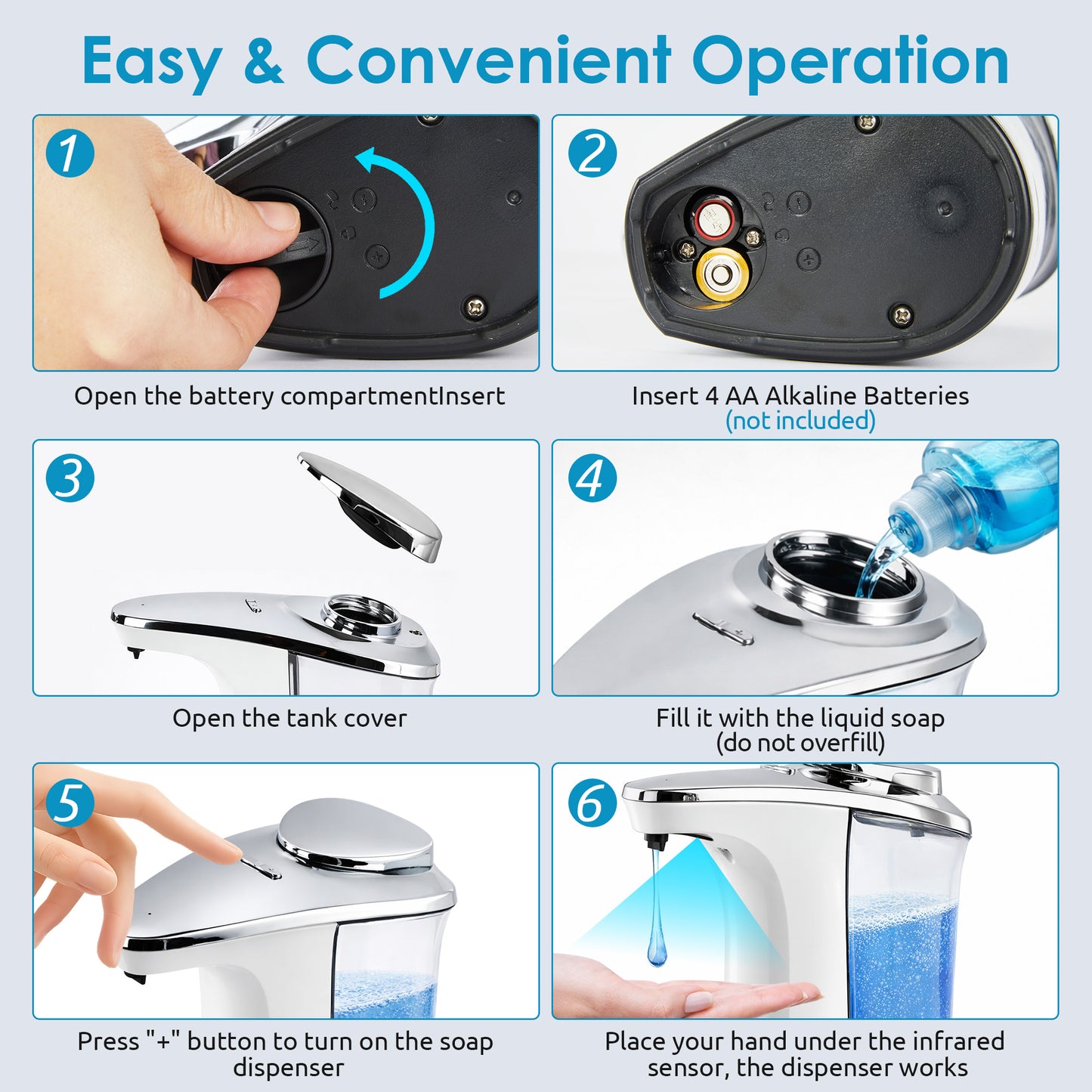 Easy & Convenient Operation

1

Open the battery compartmentInsert

2

Insert 4 AA Alkaline Batteries (not included)

3

Open the tank cover

4

Fill it with the liquid soap (do not overfill)

5

Press "+" button to turn on the soap dispenser

6

Place your hand under the infrared sensor, the dispenser works