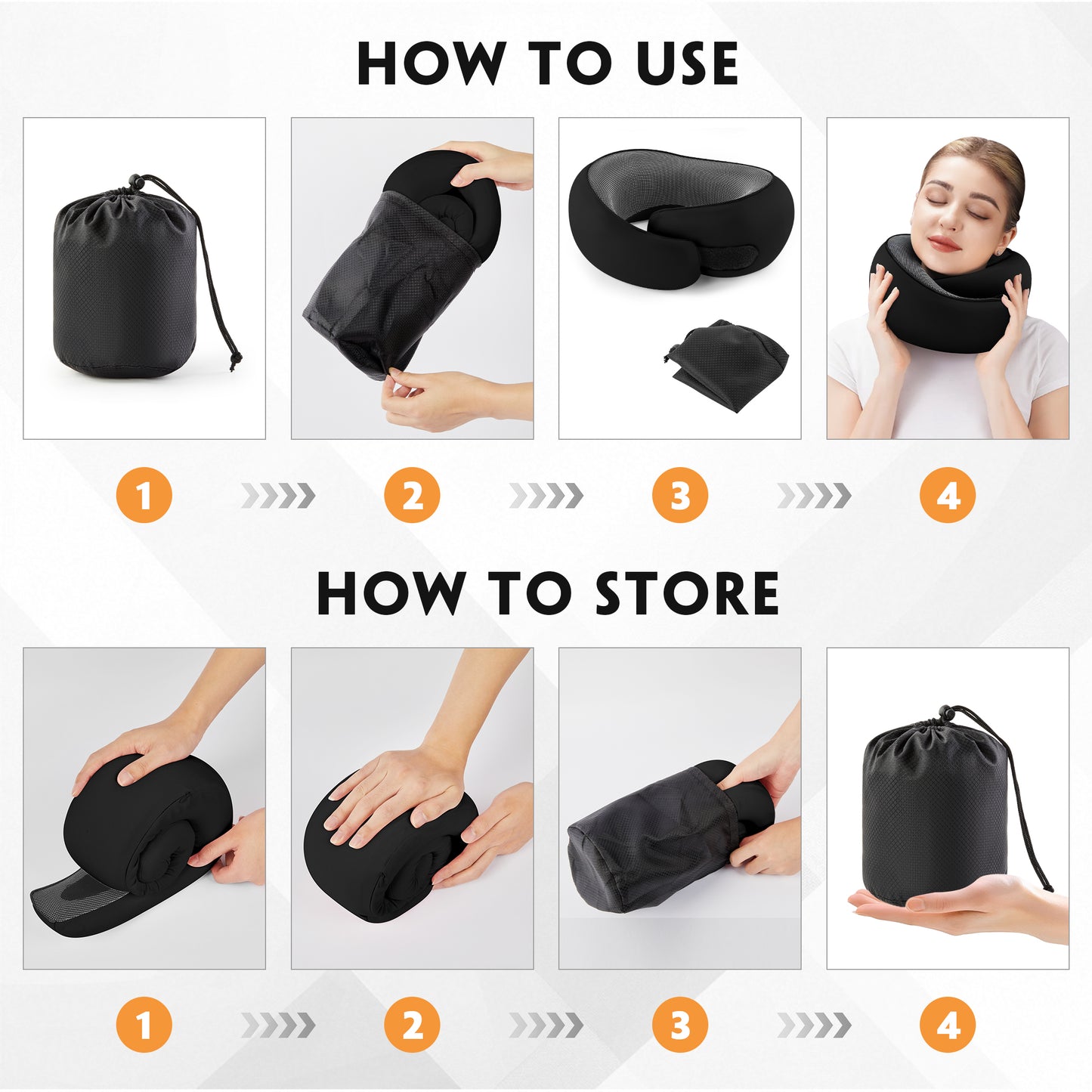 HOW TO USE

1 2 3 4

HOW TO STORE

1 2 3 4