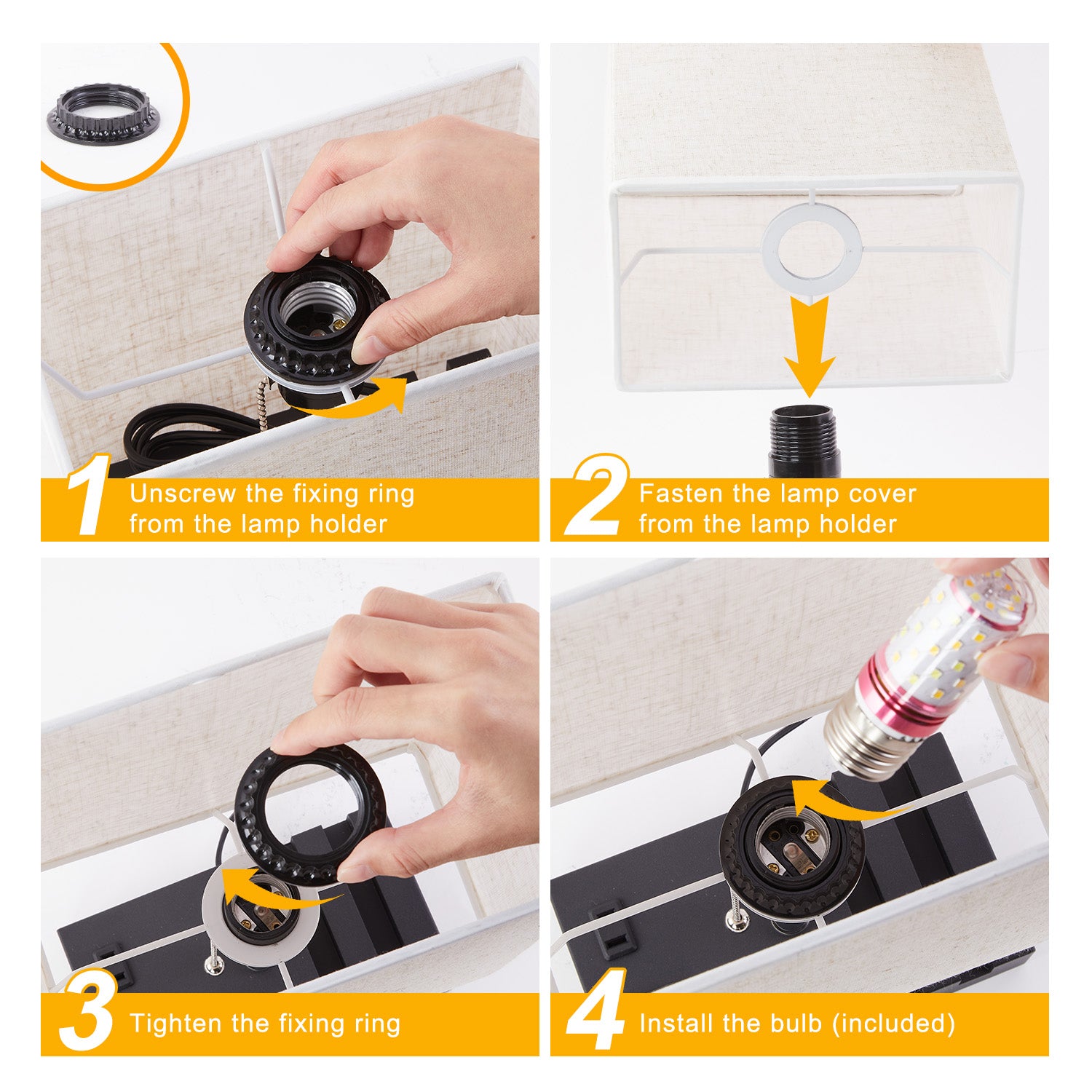 1 Unscrew the fixing ring from the lamp holder

2 Fasten the lamp cover from the lamp holder

3 Tighten the fixing ring

4 Install the bulb (included)