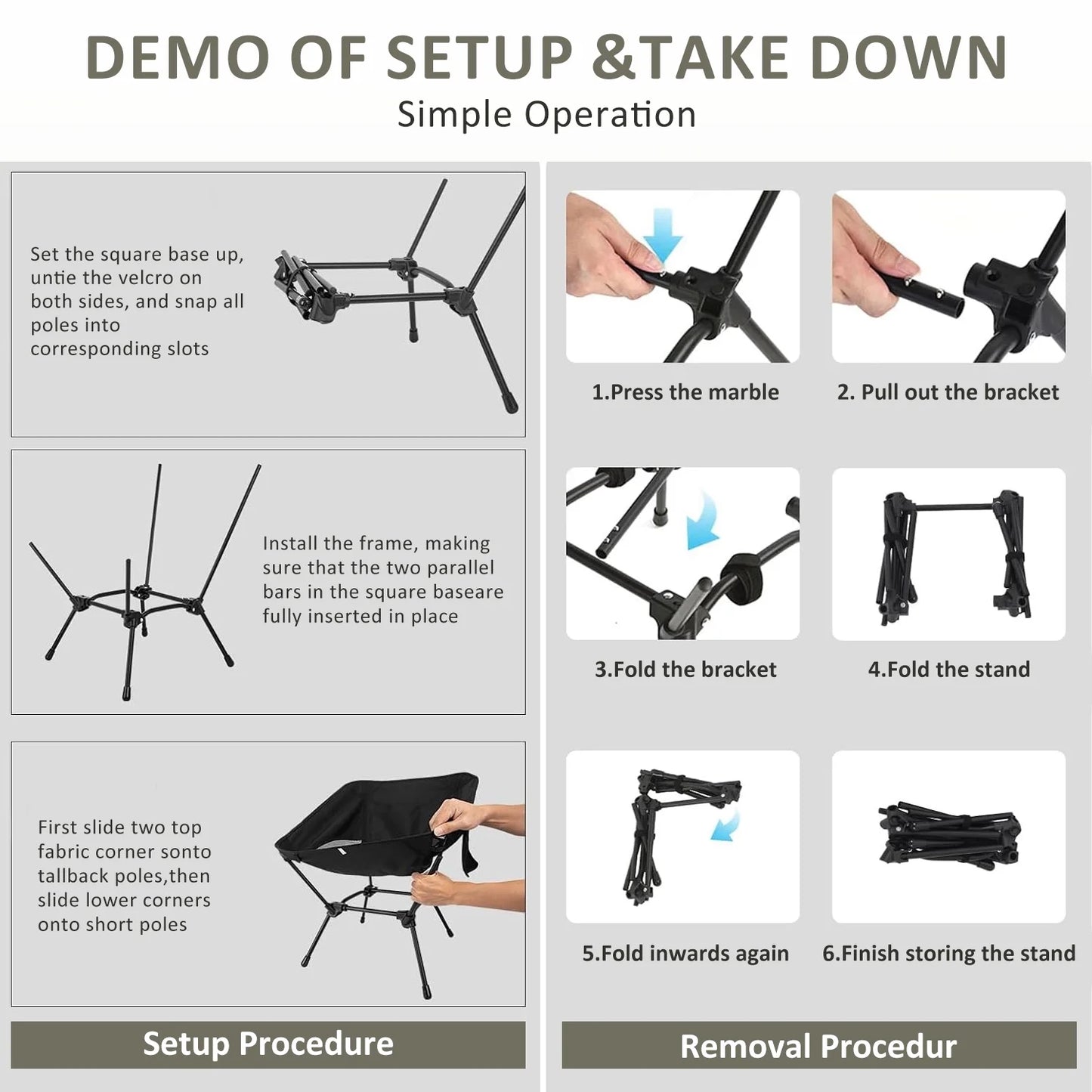 DEMO OF SETUP &TAKE DOWN

Simple Operation

Set the square base up, untie the velcro on both sides, and snap all poles into corresponding slots

Install the frame, making sure that the two parallel bars in the square baseare fully inserted in place

First slide two top fabric corner sonto tallback poles,then slide lower corners onto short poles

Setup Procedure

1.Press the marble

2. Pull out the bracket

3.Fold the bracket

4.Fold the stand

5.Fold inwards again

6.Finish storing the stand

Removal Procedur