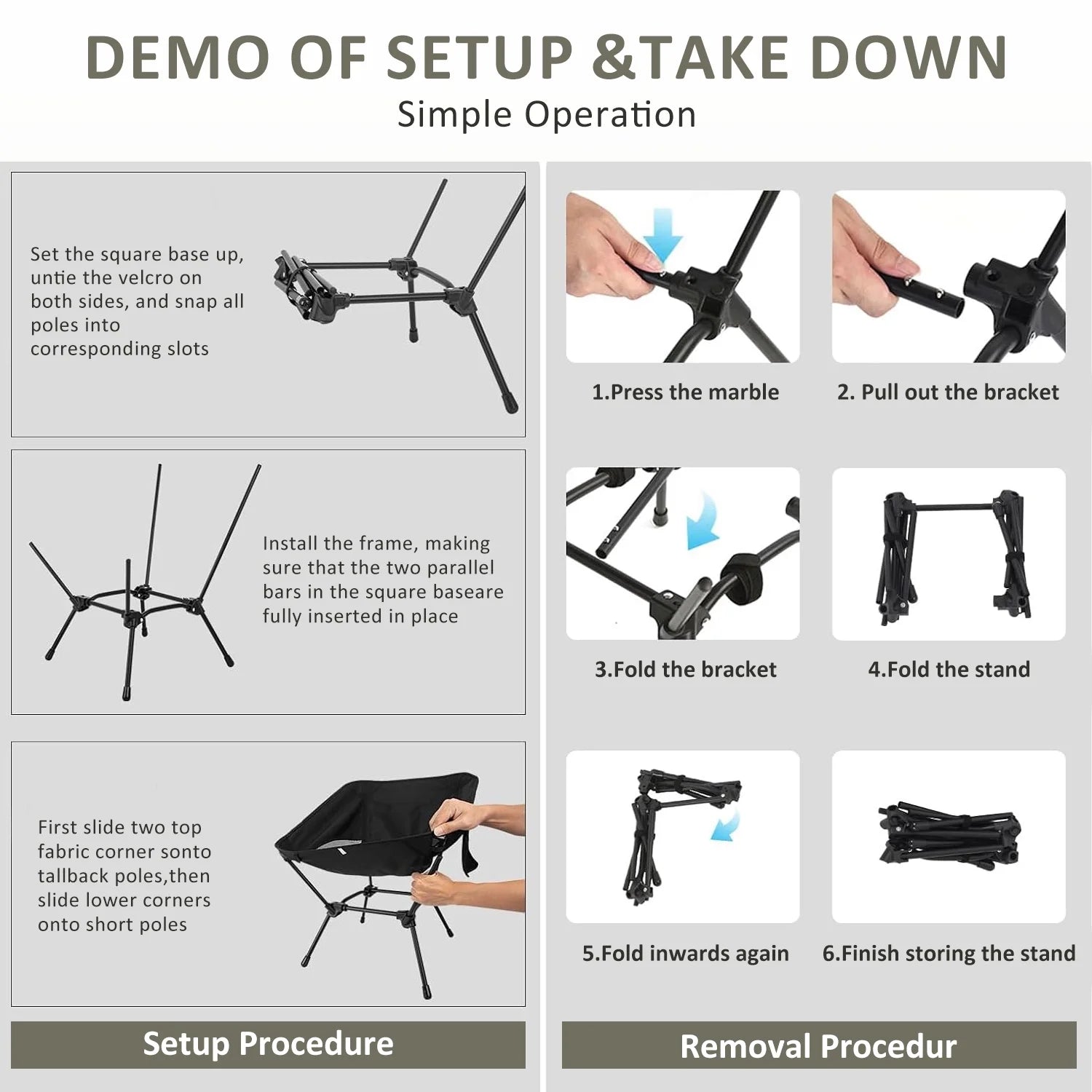 DEMO OF SETUP &TAKE DOWN

Simple Operation

Set the square base up, untie the velcro on both sides, and snap all poles into corresponding slots

Install the frame, making sure that the two parallel bars in the square baseare fully inserted in place

First slide two top fabric corner sonto tallback poles,then slide lower corners onto short poles

Setup Procedure

1.Press the marble

2. Pull out the bracket

3.Fold the bracket

4.Fold the stand

5.Fold inwards again

6.Finish storing the stand

Removal Procedur