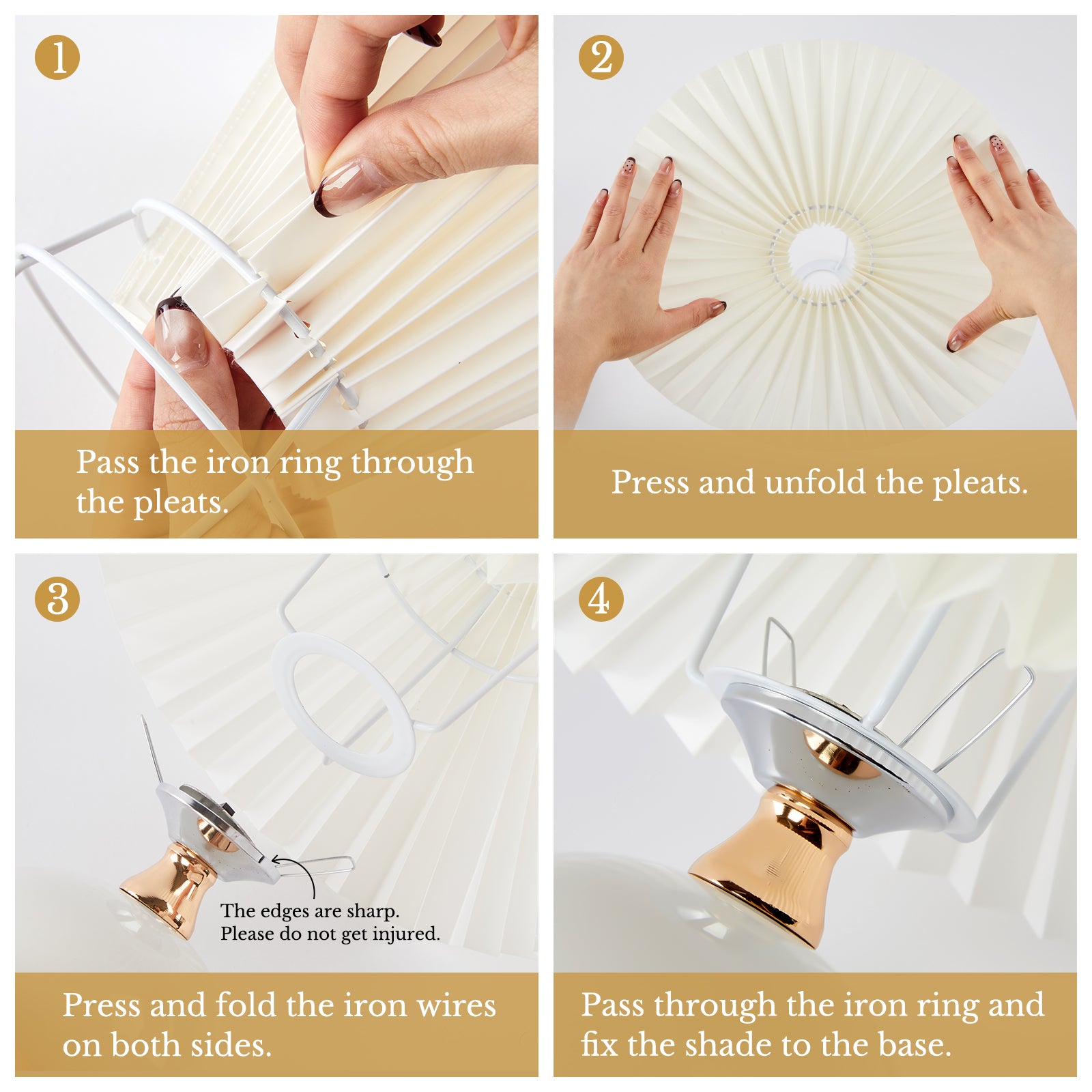 1

Pass the iron ring through the pleats.

2

Press and unfold the pleats.

3

The edges are sharp.
Please do not get injured.

Press and fold the iron wires on both sides.

4

Pass through the iron ring and fix the shade to the base.