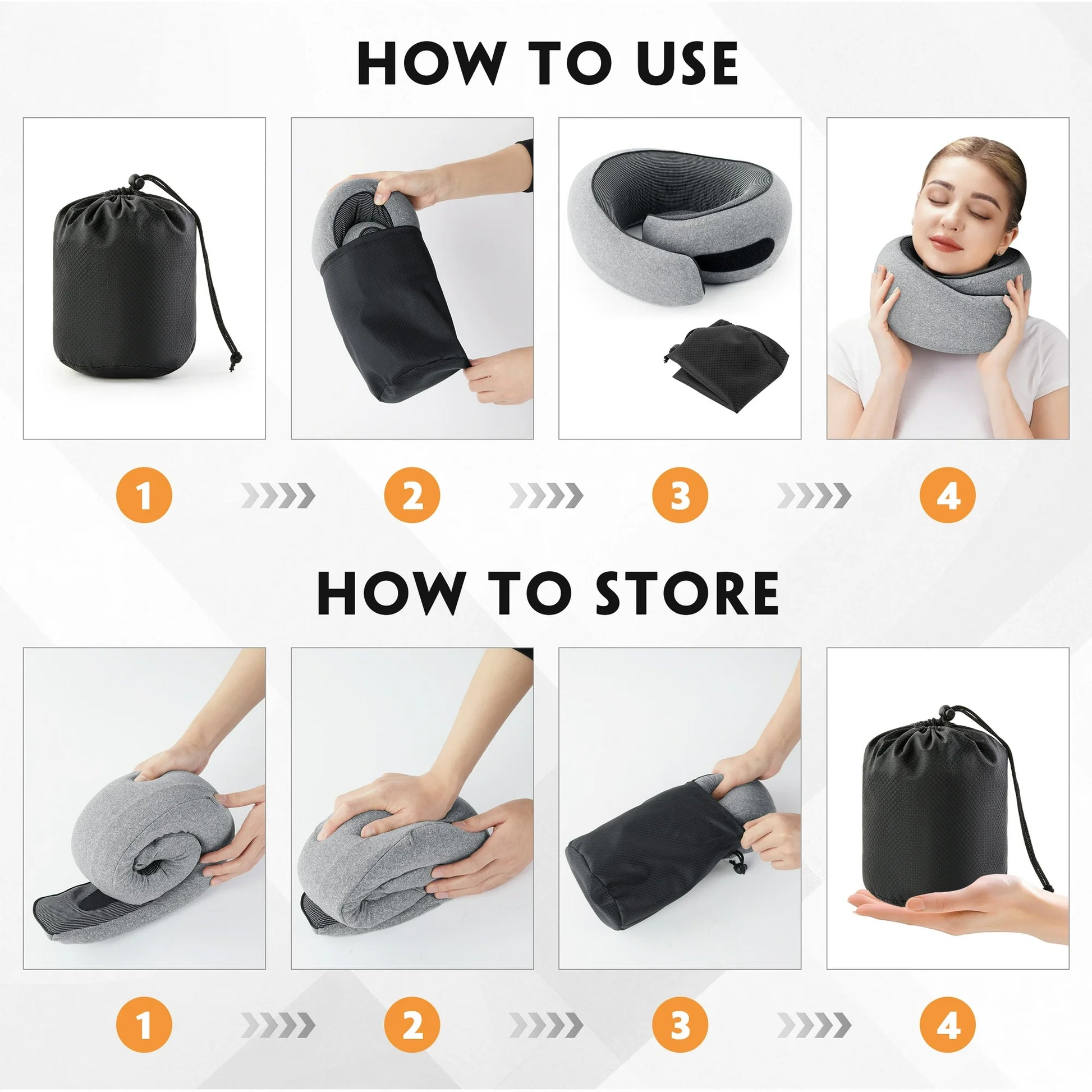 HOW TO USE

1

2

3

4

HOW TO STORE

1

2

3

4